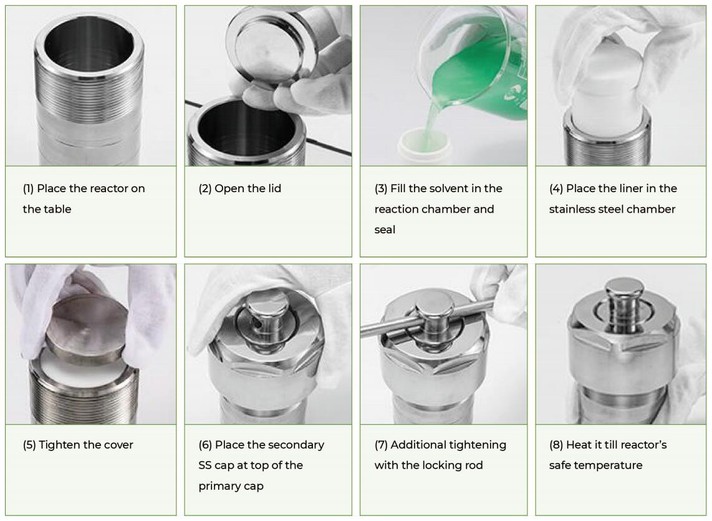 (1) Place the reactor on the table

(2) Open the lid

(3) Fill the solvent in the reaction chamber and seal

(4) Place the liner in the stainless steel chamber

(5) Tighten the cover

(6) Place the secondary SS cap at top of the primary cap

(7) Additional tightening with the locking rod

(8) Heat it till reactor's safe temperature